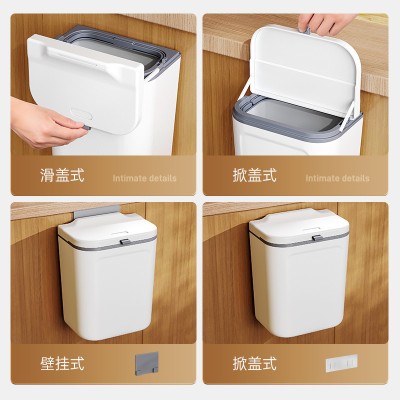 滑盖式 Intimate details

掀盖式 Intimate details

壁挂式

掀盖式